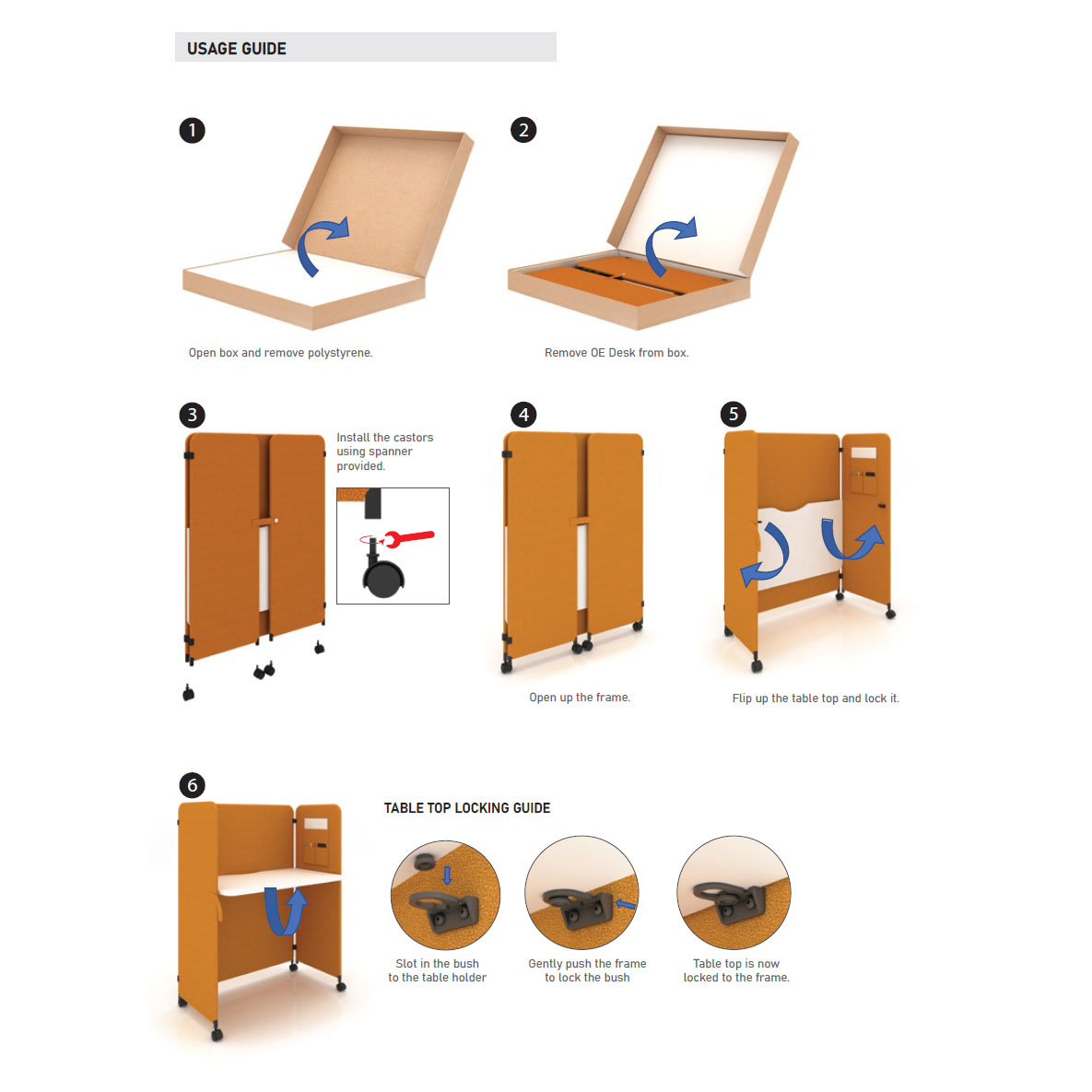 USAGE GUIDE

1

Open box and remove polystyrene.

2

Remove OE Desk from box.

3

Install the castors using spanner provided.

4

Open up the frame.

5

Flip up the table top and lock it.

6

TABLE TOP LOCKING GUIDE

Slot in the bush to the table holder

Gently push the frame to lock the bush

Table top is now locked to the frame.